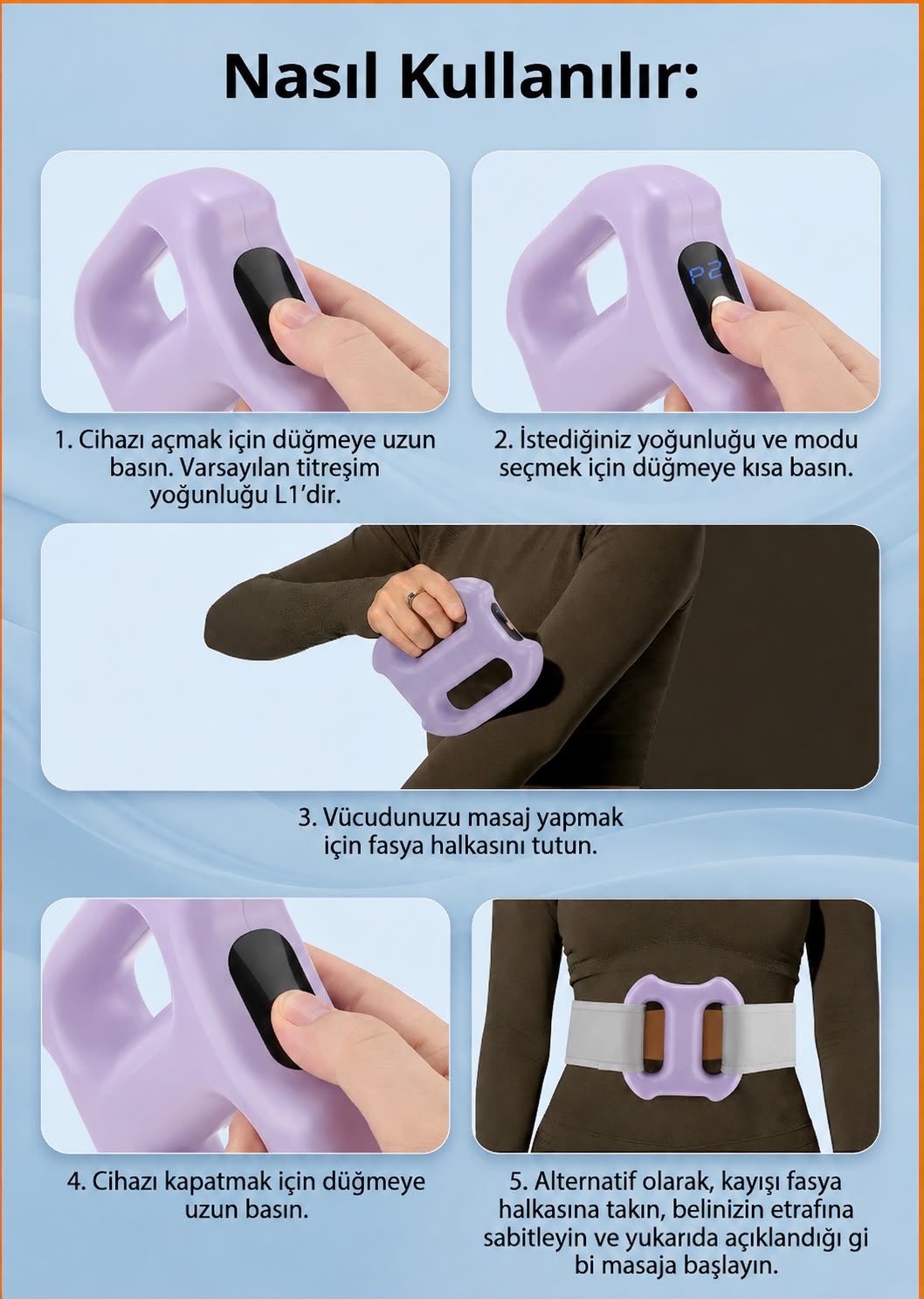 Nasıl Kullanılır:

P2

1. Cihazı açmak için düğmeye uzun basın. Varsayılan titreşim yoğunluğu L1'dir.

2. İstediğiniz yoğunluğu ve modu seçmek için düğmeye kısa basın.

3. Vücudunuzu masaj yapmak için fasya halkasını tutun.

4. Cihazı kapatmak için düğmeye uzun basın.

5. Alternatif olarak, kayışı fasya halkasına takın, belinizin etrafına sabitleyin ve yukarıda açıklandığı gi bi masaja başlayın.